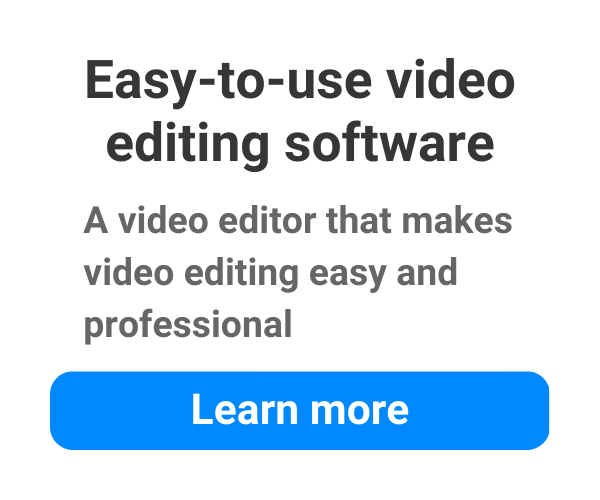 Easy-to-use video editing software

A video editor that makes video editing easy and professional

Learn more